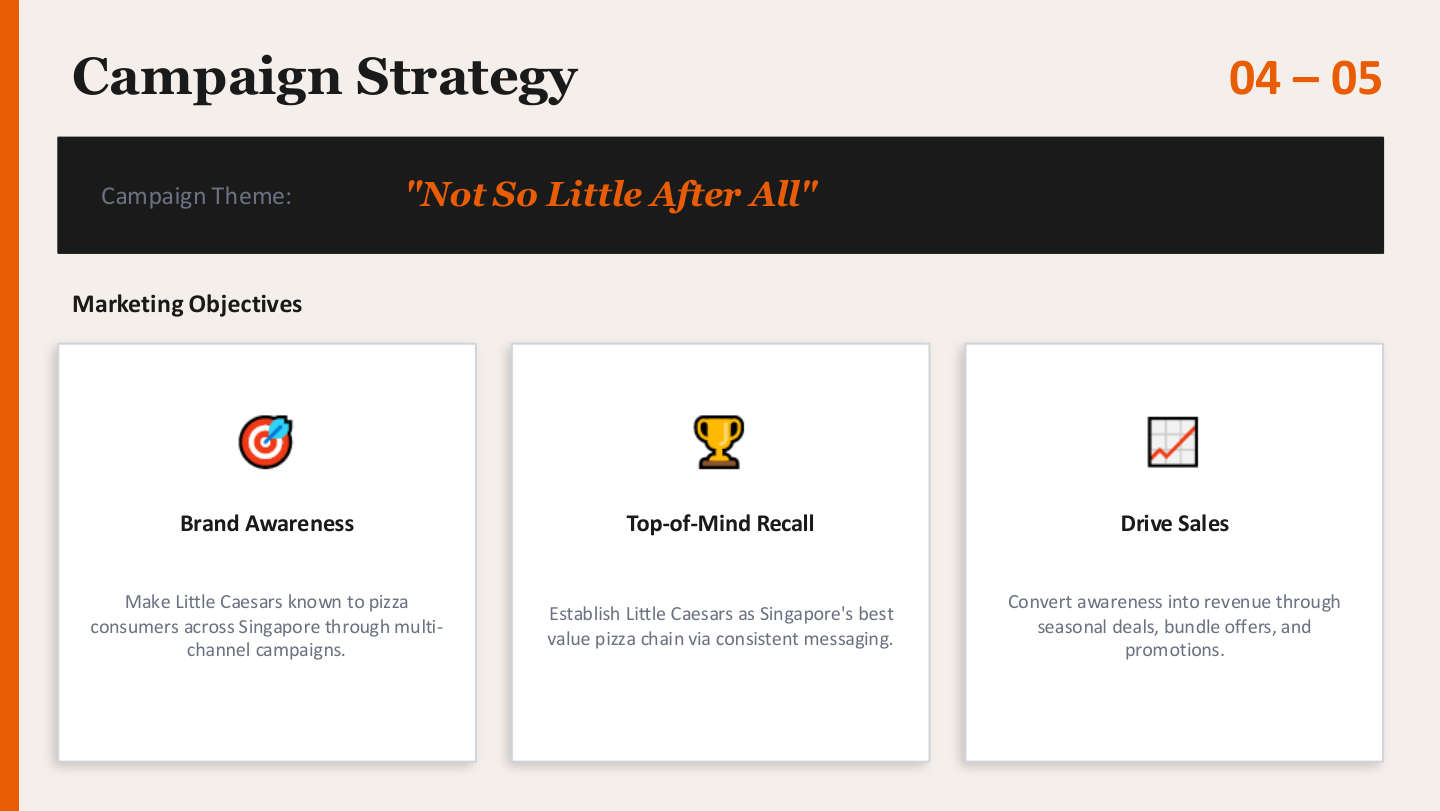 Campaign Strategy

04 – 05

Campaign Theme:

"Not So Little After All"

Marketing Objectives

Brand Awareness

Make Little Caesars known to pizza consumers across Singapore through multi-channel campaigns.

Top-of-Mind Recall

Establish Little Caesars as Singapore's best value pizza chain via consistent messaging.

Drive Sales

Convert awareness into revenue through seasonal deals, bundle offers, and promotions.